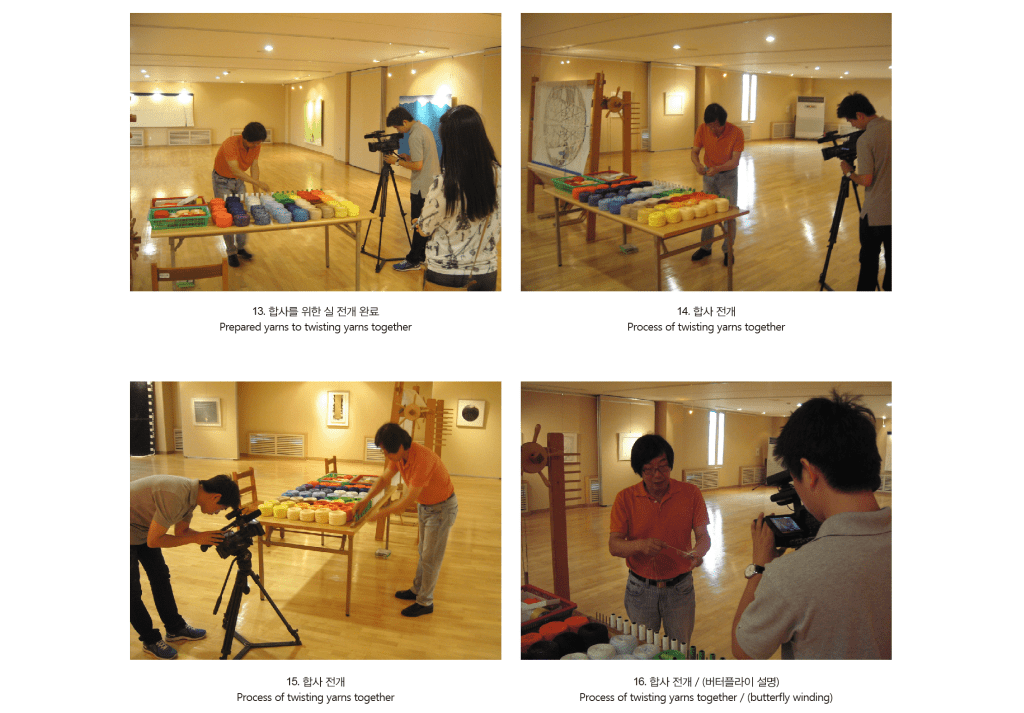 13. 합사를 위한 실 전개 완료
Prepared yarns to twisting yarns together

14. 합사 전개
Process of twisting yarns together

15. 합사 전개
Process of twisting yarns together

16. 합사 전개 / (버터플라이 설명)
Process of twisting yarns together / (butterfly winding)